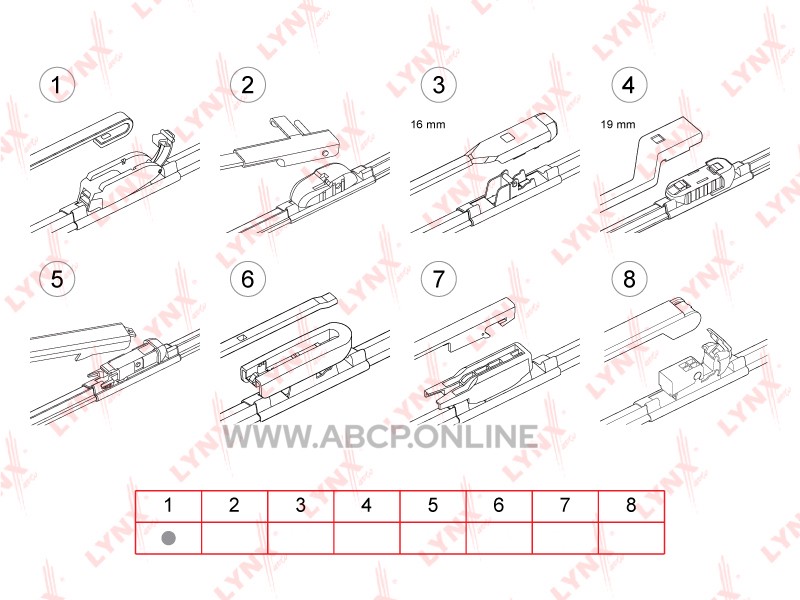 1

2

3

16 mm

4

19 mm

5

6

7

8

WWW.ABCP.ONLINE

| 1 | 2 | 3 | 4 | 5 | 6 | 7 | 8 |
|---|---|---|---|---|---|---|---|
| ● | | | | | | | |

LYNX